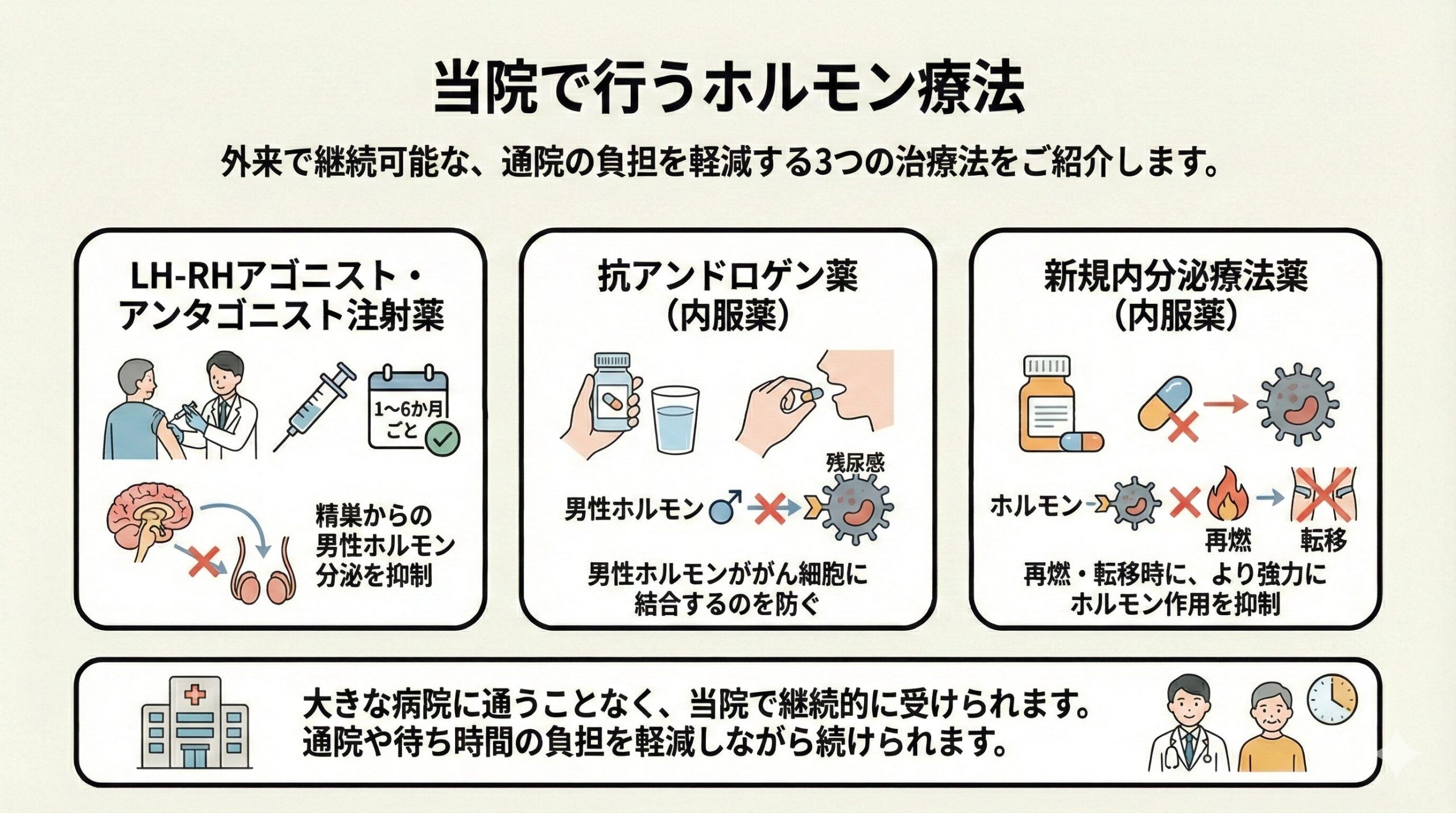 当院で行うホルモン療法

外来で継続可能な、通院の負担を軽減する3つの治療法をご紹介します。

LH-RHアゴニスト・アンタゴニスト注射薬

1〜6か月ごと

精巣からの男性ホルモン分泌を抑制

抗アンドロゲン薬（内服薬）

残尿感

男性ホルモン

男性ホルモンががん細胞に結合するのを防ぐ

新規内分泌療法薬（内服薬）

ホルモン

再燃

転移

再燃・転移時に、より強力にホルモン作用を抑制

大きな病院に通うことなく、当院で継続的に受けられます。
通院や待ち時間の負担を軽減しながら続けられます。