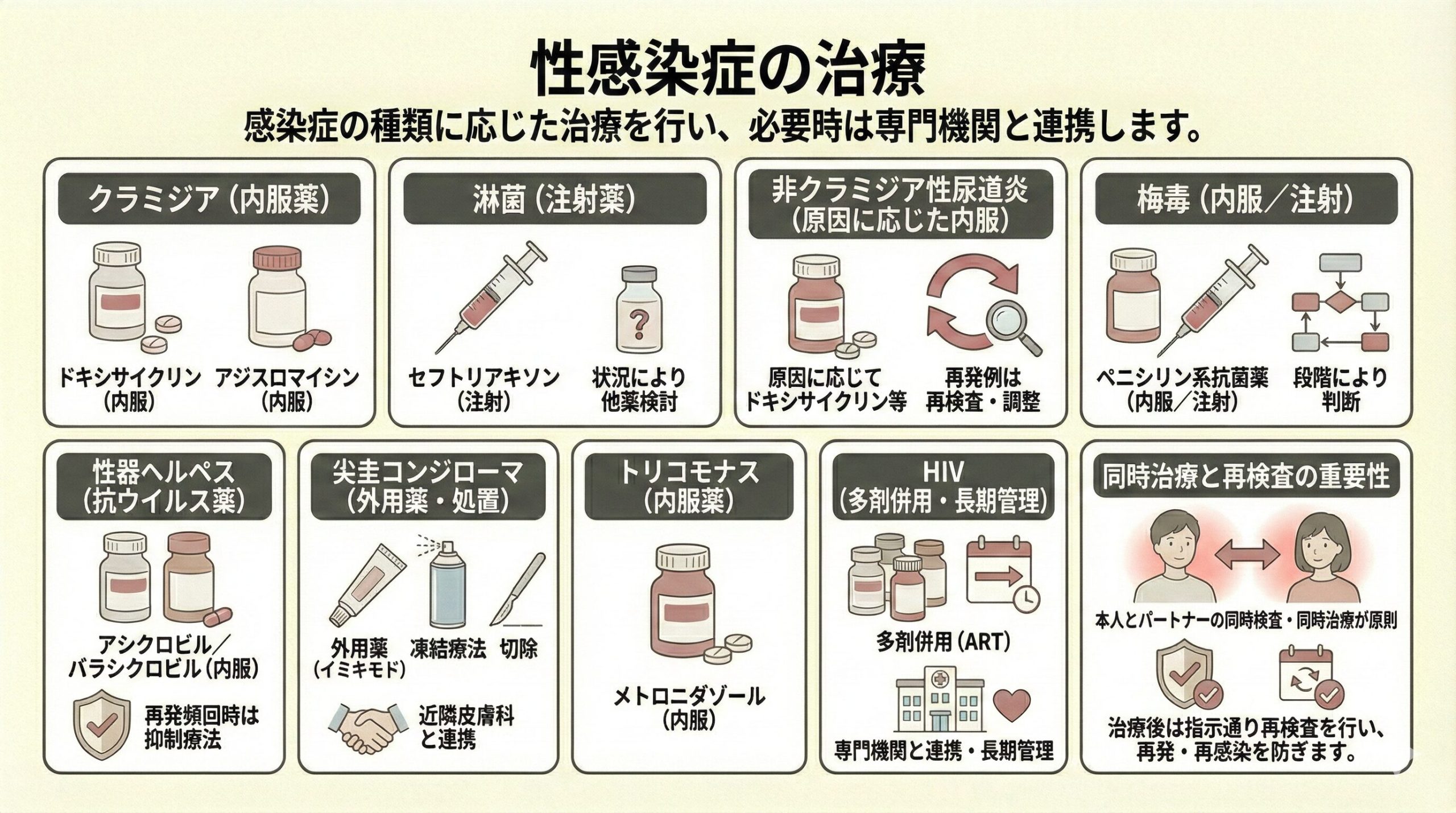 性感染症の治療

感染症の種類に応じた治療を行い、必要時は専門機関と連携します。

クラミジア（内服薬）

ドキシサイクリン（内服）

アジスロマイシン（内服）

淋菌（注射薬）

セフトリアキソン（注射）

状況により他薬検討

非クラミジア性尿道炎（原因に応じた内服）

原因に応じてドキシサイクリン等

再発例は再検査・調整

梅毒（内服／注射）

ペニシリン系抗菌薬（内服／注射）

段階により判断

性器ヘルペス（抗ウイルス薬）

アシクロビル／バラシクロビル（内服）

再発頻回時は抑制療法

尖圭コンジローマ（外用薬・処置）

外用薬（イミキモド）

凍結療法

切除

近隣皮膚科と連携

トリコモナス（内服薬）

メトロニダゾール（内服）

HIV（多剤併用・長期管理）

多剤併用（ART）

専門機関と連携・長期管理

同時治療と再検査の重要性

本人とパートナーの同時検査・同時治療が原則

治療後は指示通り再検査を行い、再発・再感染を防ぎます。