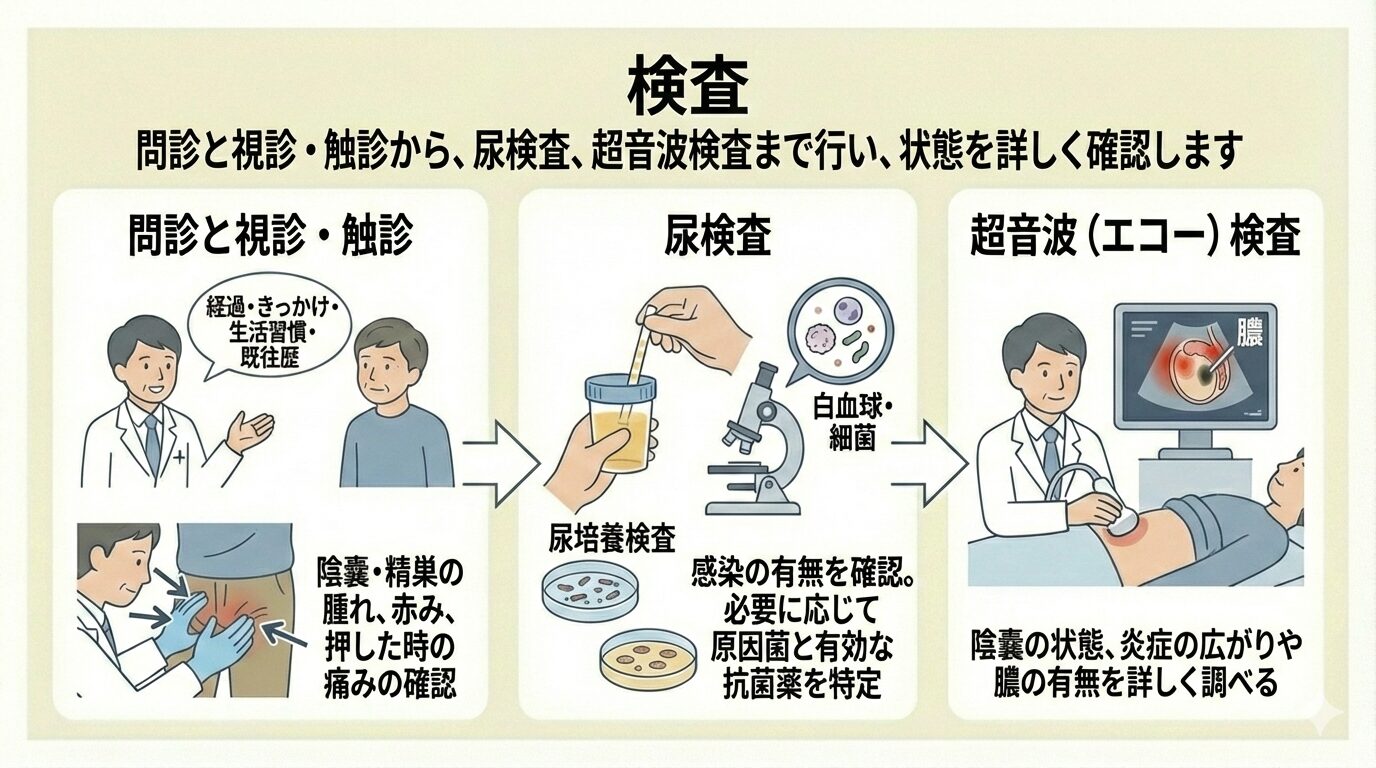 検査

問診と視診・触診から、尿検査、超音波検査まで行い、状態を詳しく確認します

問診と視診・触診

経過・きっかけ・生活習慣・既往歴

陰嚢・精巣の腫れ、赤み、押した時の痛みの確認

尿検査

白血球・細菌

尿培養検査

感染の有無を確認。必要に応じて原因菌と有効な抗菌薬を特定

超音波（エコー）検査

膿

陰嚢の状態、炎症の広がりや膿の有無を詳しく調べる