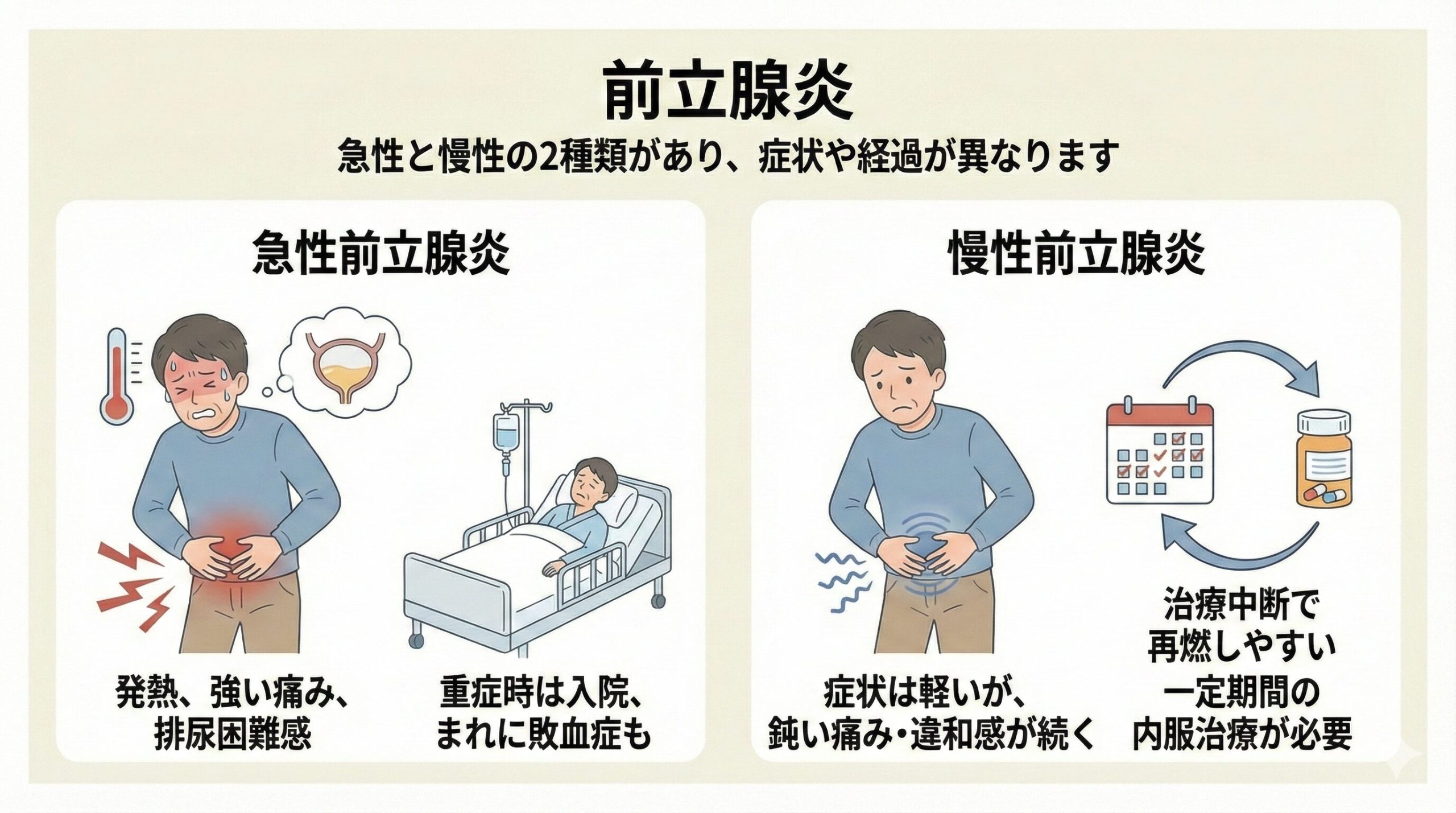 前立腺炎

急性と慢性の2種類があり、症状や経過が異なります

急性前立腺炎

発熱、強い痛み、排尿困難感

重症時は入院、まれに敗血症も

慢性前立腺炎

症状は軽いが、鈍い痛み・違和感が続く

治療中断で再燃しやすい

一定期間の内服治療が必要