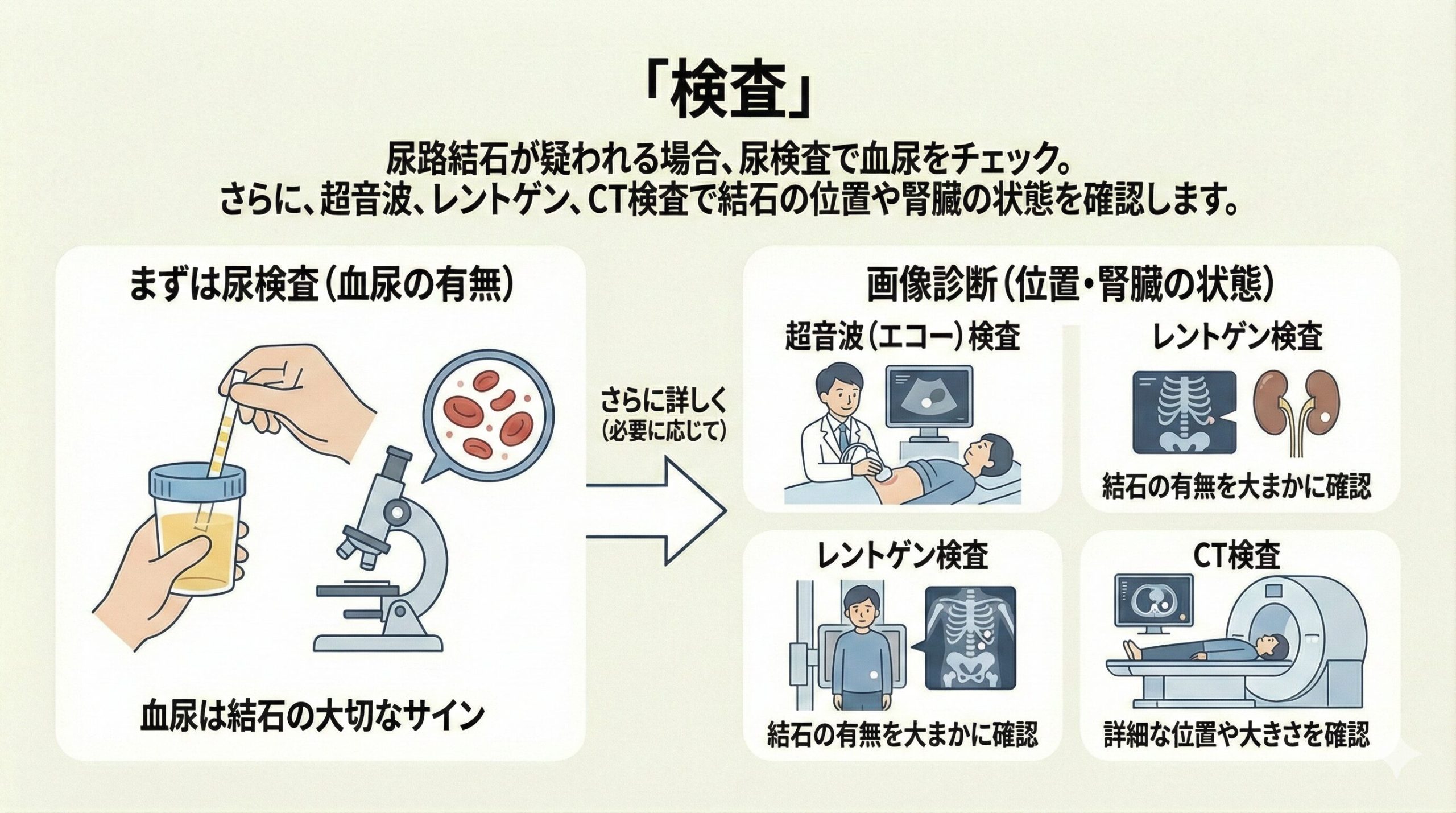 「検査」

尿路結石が疑われる場合、尿検査で血尿をチェック。
さらに、超音波、レントゲン、CT検査で結石の位置や腎臓の状態を確認します。

まずは尿検査（血尿の有無）

血尿は結石の大切なサイン

さらに詳しく
（必要に応じて）

画像診断（位置・腎臓の状態）

超音波（エコー）検査

レントゲン検査

結石の有無を大まかに確認

レントゲン検査

結石の有無を大まかに確認

CT検査

詳細な位置や大きさを確認