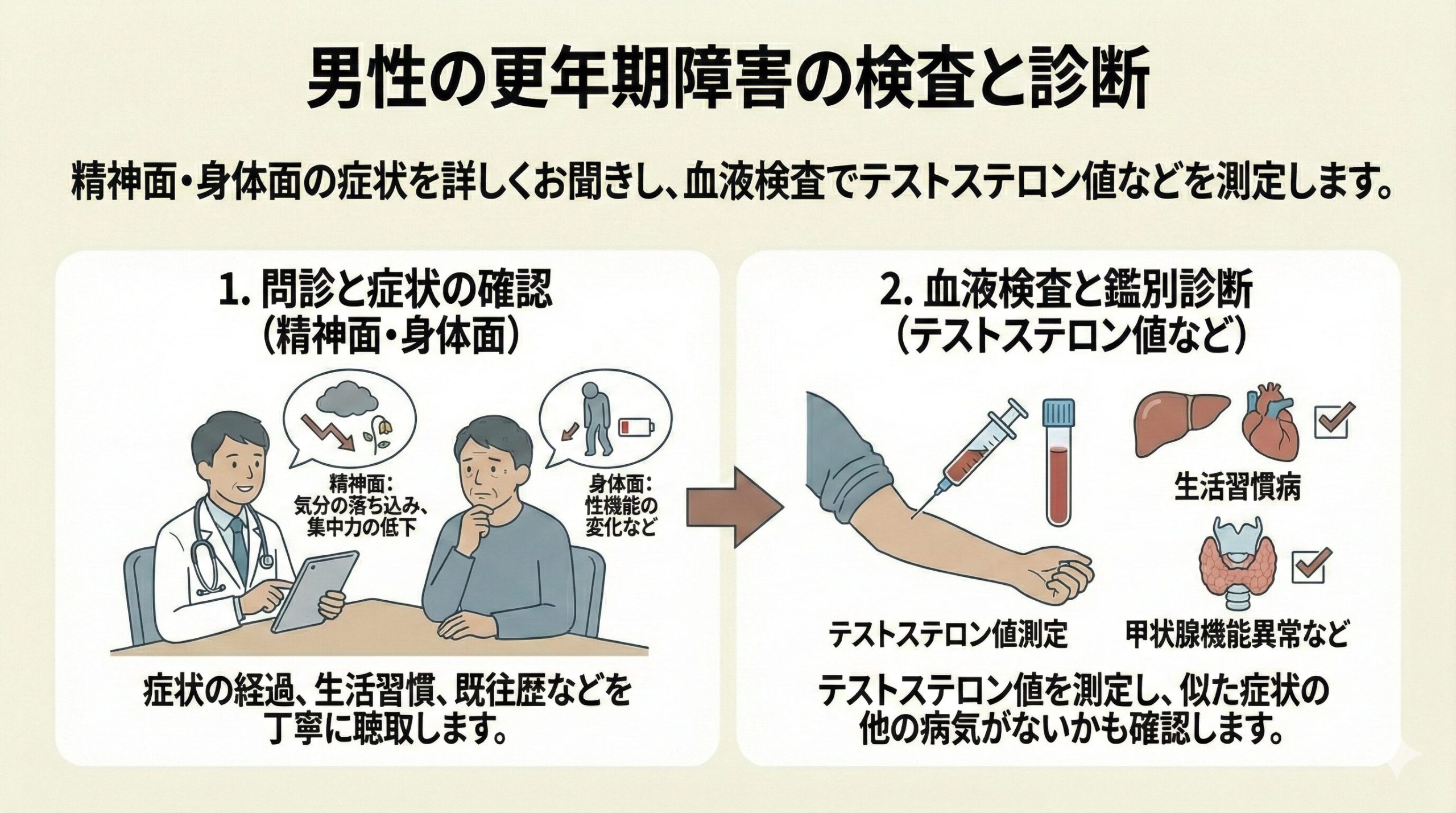 男性の更年期障害の検査と診断

精神面・身体面の症状を詳しくお聞きし、血液検査でテストステロン値などを測定します。

1. 問診と症状の確認
(精神面・身体面)

精神面:
気分の落ち込み、
集中力の低下

身体面:
性機能の
変化など

症状の経過、生活習慣、既往歴などを丁寧に聴取します。

2. 血液検査と鑑別診断
(テストステロン値など)

生活習慣病

テストステロン値測定

甲状腺機能異常など

テストステロン値を測定し、似た症状の他の病気がないかも確認します。