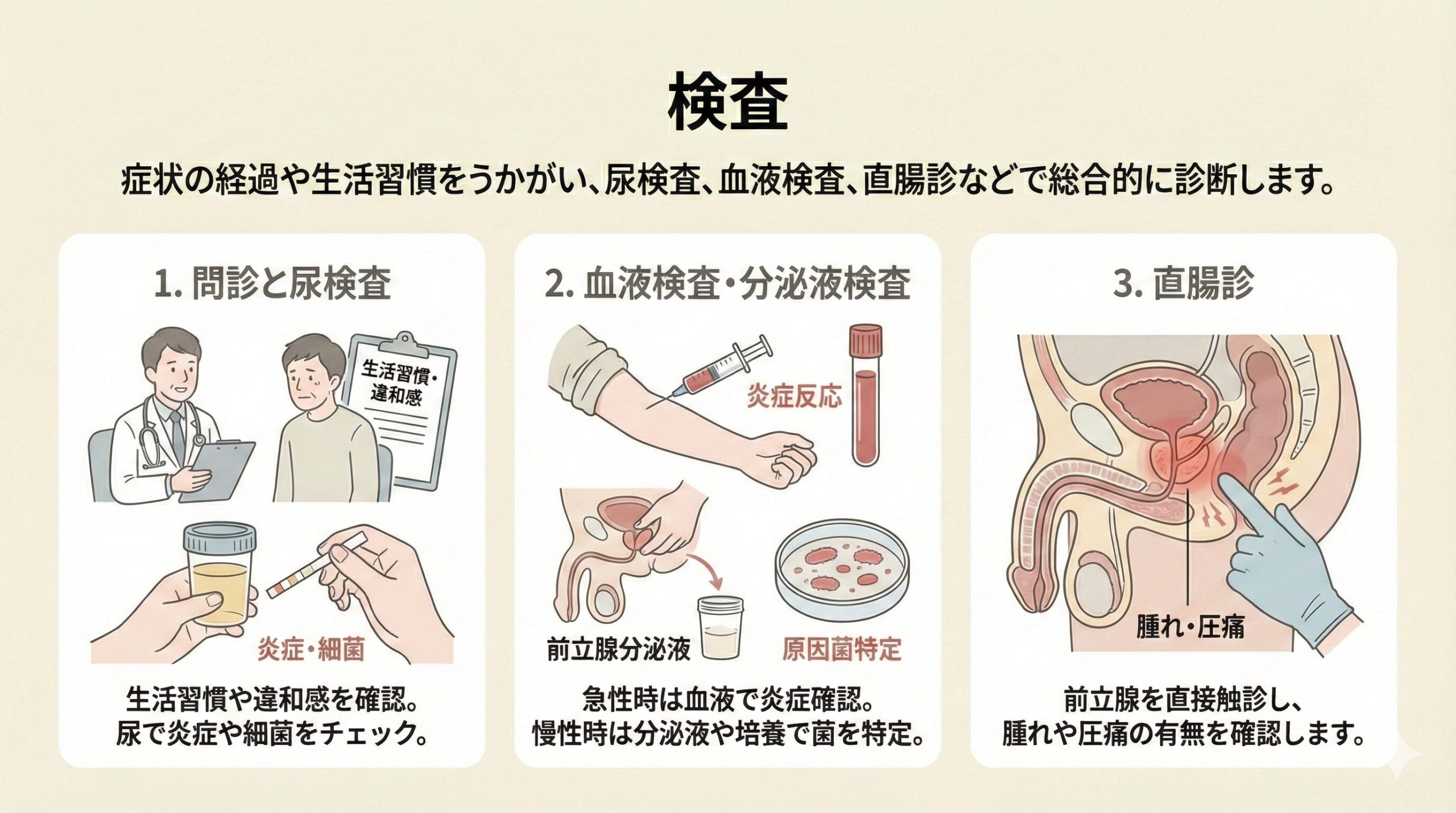 検査

症状の経過や生活習慣をうかがい、尿検査、血液検査、直腸診などで総合的に診断します。

1. 問診と尿検査

生活習慣・違和感

炎症・細菌

生活習慣や違和感を確認。尿で炎症や細菌をチェック。

2. 血液検査・分泌液検査

炎症反応

前立腺分泌液

原因菌特定

急性時は血液で炎症確認。慢性時は分泌液や培養で菌を特定。

3. 直腸診

腫れ・圧痛

前立腺を直接触診し、腫れや圧痛の有無を確認します。