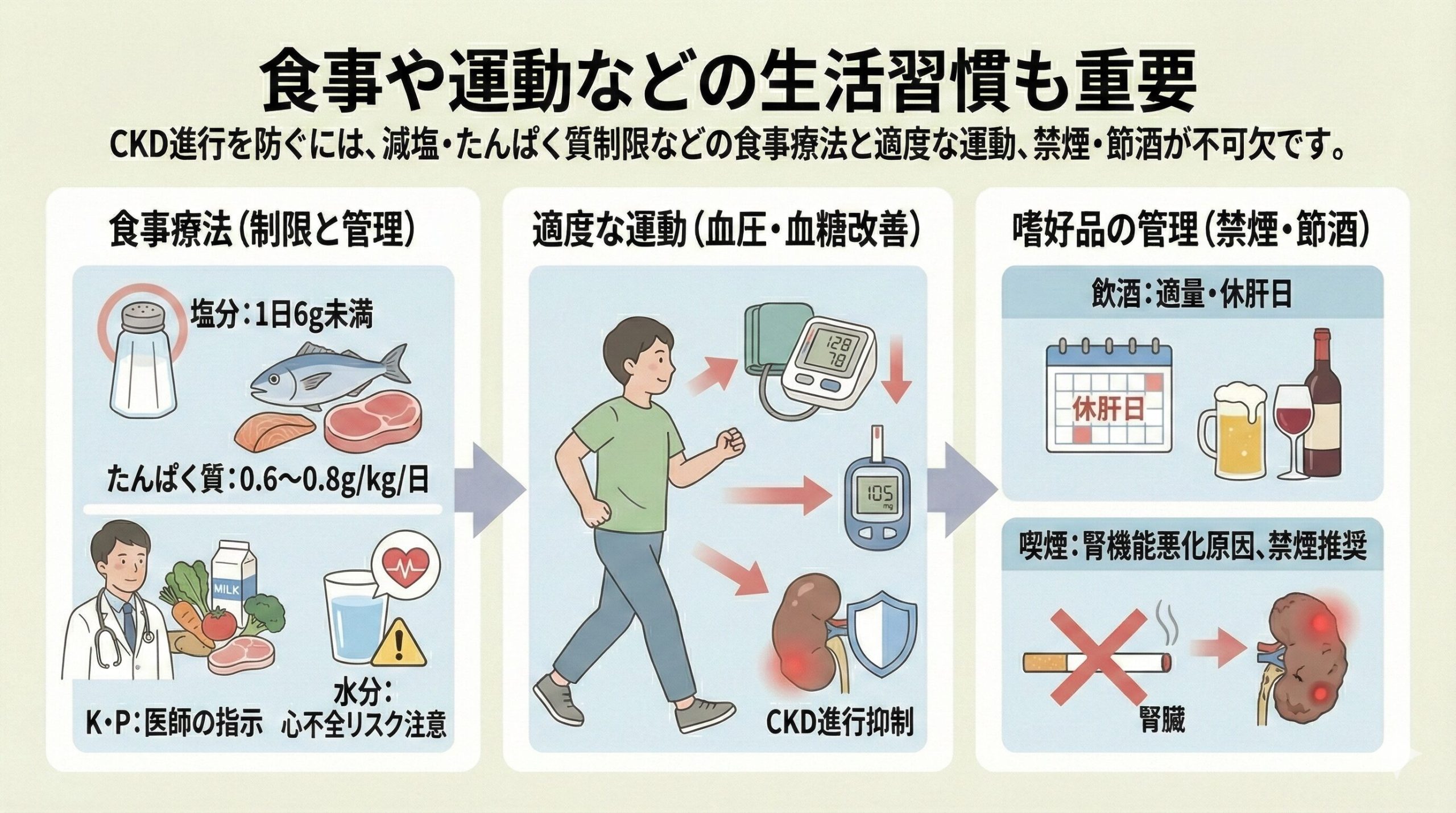 食事や運動などの生活習慣も重要

CKD進行を防ぐには、減塩・たんぱく質制限などの食事療法と適度な運動、禁煙・節酒が不可欠です。

食事療法（制限と管理）

塩分：1日6g未満

たんぱく質：0.6〜0.8g/kg/日

MILK

K・P：医師の指示

水分：心不全リスク注意

適度な運動（血圧・血糖改善）

128
78

105
mg

CKD進行抑制

嗜好品の管理（禁煙・節酒）

飲酒：適量・休肝日

休肝日

喫煙：腎機能悪化原因、禁煙推奨

腎臓