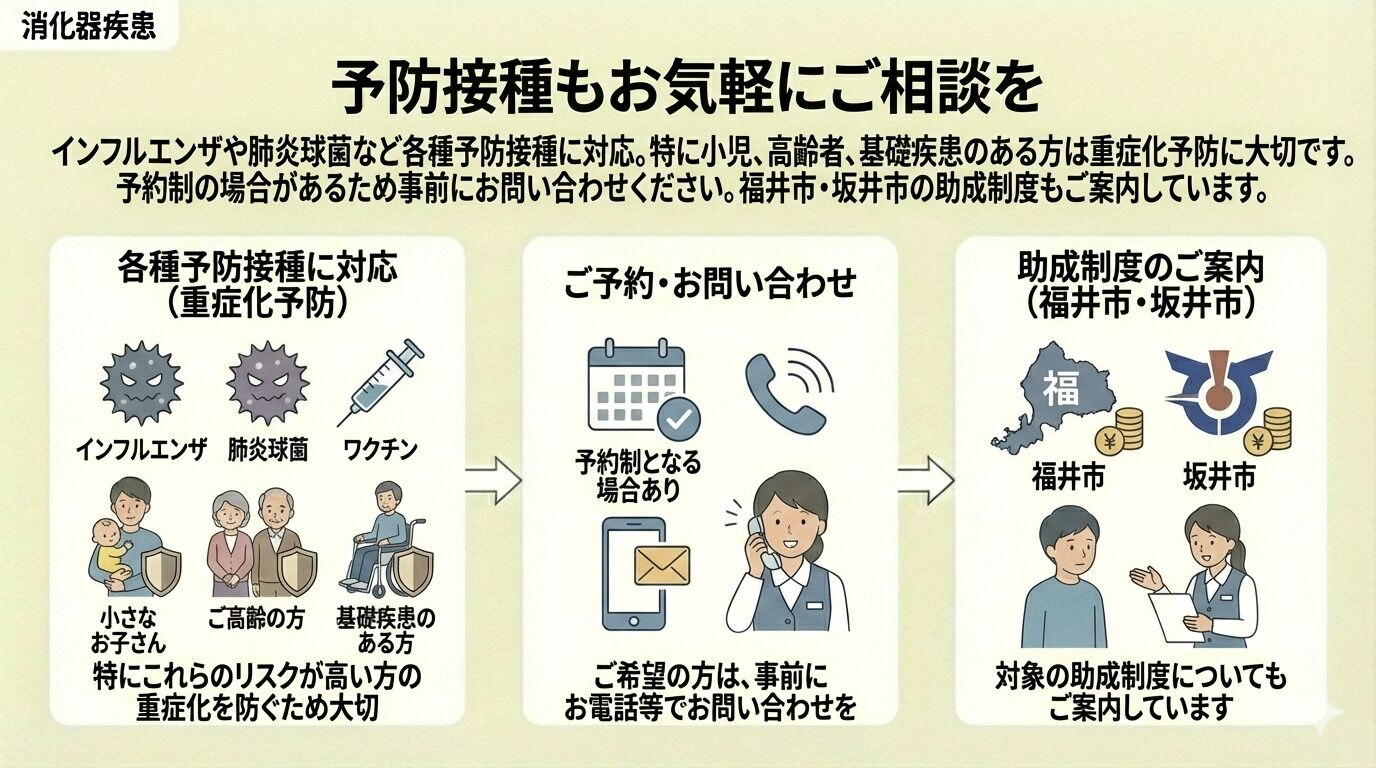 消化器疾患

予防接種もお気軽にご相談を

インフルエンザや肺炎球菌など各種予防接種に対応。特に小児、高齢者、基礎疾患のある方は重症化予防に大切です。予約制の場合があるため事前にお問い合わせください。福井市・坂井市の助成制度もご案内しています。

各種予防接種に対応（重症化予防）

インフルエンザ　肺炎球菌　ワクチン

小さなお子さん　ご高齢の方　基礎疾患のある方

特にこれらのリスクが高い方の重症化を防ぐため大切

ご予約・お問い合わせ

予約制となる場合あり

ご希望の方は、事前にお電話等でお問い合わせを

助成制度のご案内（福井市・坂井市）

福

福井市　坂井市

対象の助成制度についてもご案内しています