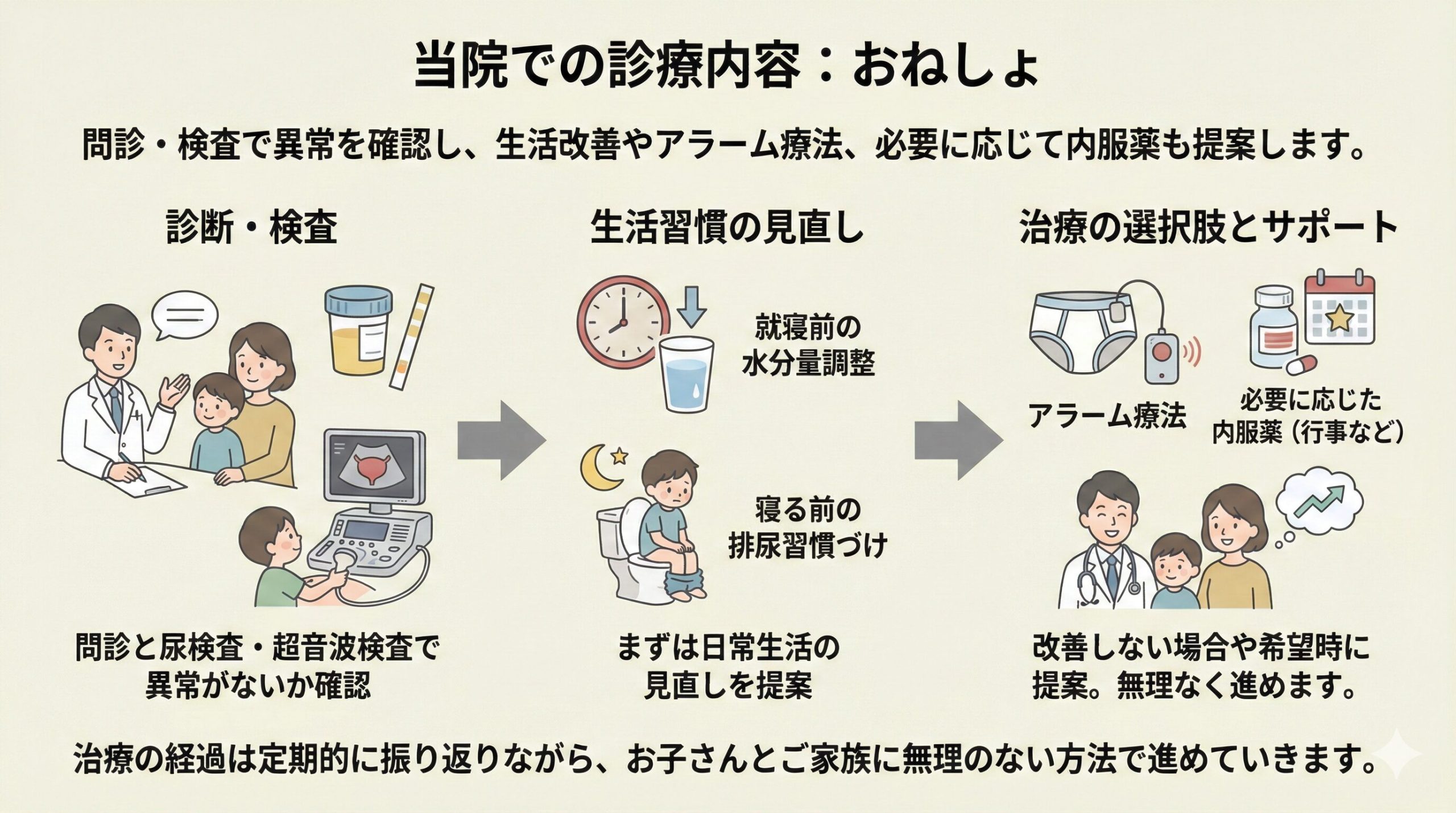 当院での診療内容：おねしょ

問診・検査で異常を確認し、生活改善やアラーム療法、必要に応じて内服薬も提案します。

診断・検査

問診と尿検査・超音波検査で異常がないか確認

生活習慣の見直し

就寝前の水分量調整

寝る前の排尿習慣づけ

まずは日常生活の見直しを提案

治療の選択肢とサポート

アラーム療法

必要に応じた内服薬（行事など）

改善しない場合や希望時に提案。無理なく進めます。

治療の経過は定期的に振り返りながら、お子さんとご家族に無理のない方法で進めていきます。